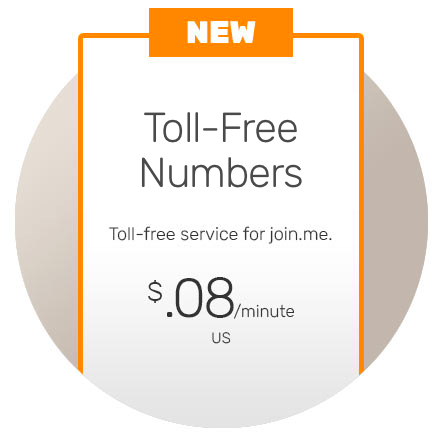 NEW

Toll-Free Numbers

Toll-free service for join.me.

$.08/minute
US